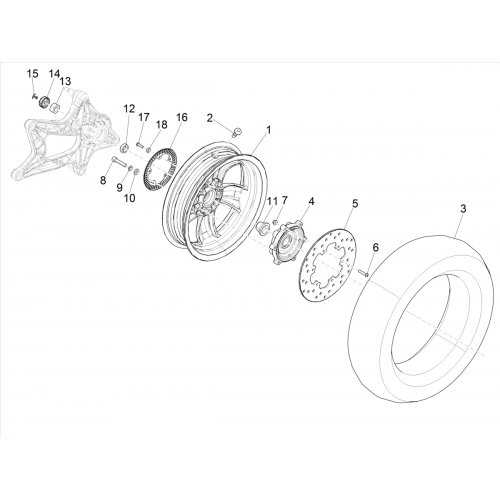 15
14
13
12
17
18
16
2
1
8
9
10
11
7
4
5
3
6